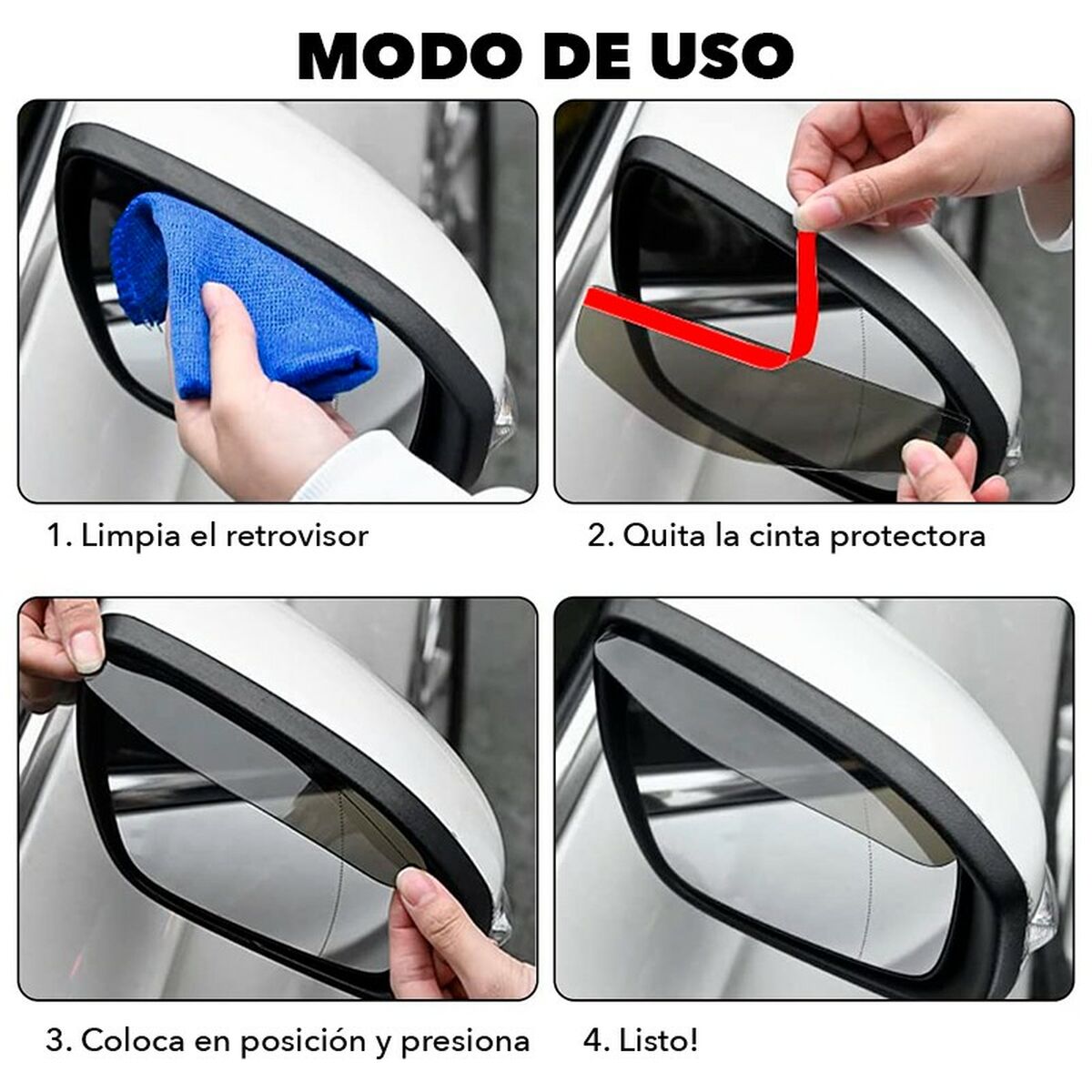 MODO DE USO

1. Limpia el retrovisor

2. Quita la cinta protectora

3. Coloca en posición y presiona

4. Listo!